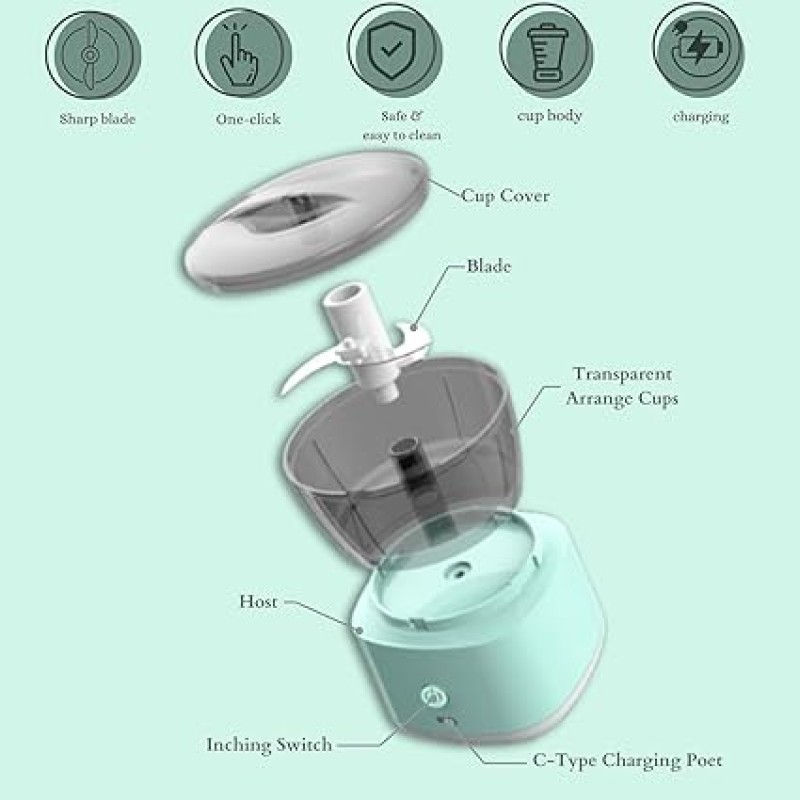 Sharp blade

One-click

Safe &
easy to clean

cup body

charging

Cup Cover

Blade

Transparent
Arrange Cups

Host

Inching Switch

C-Type Charging Poet