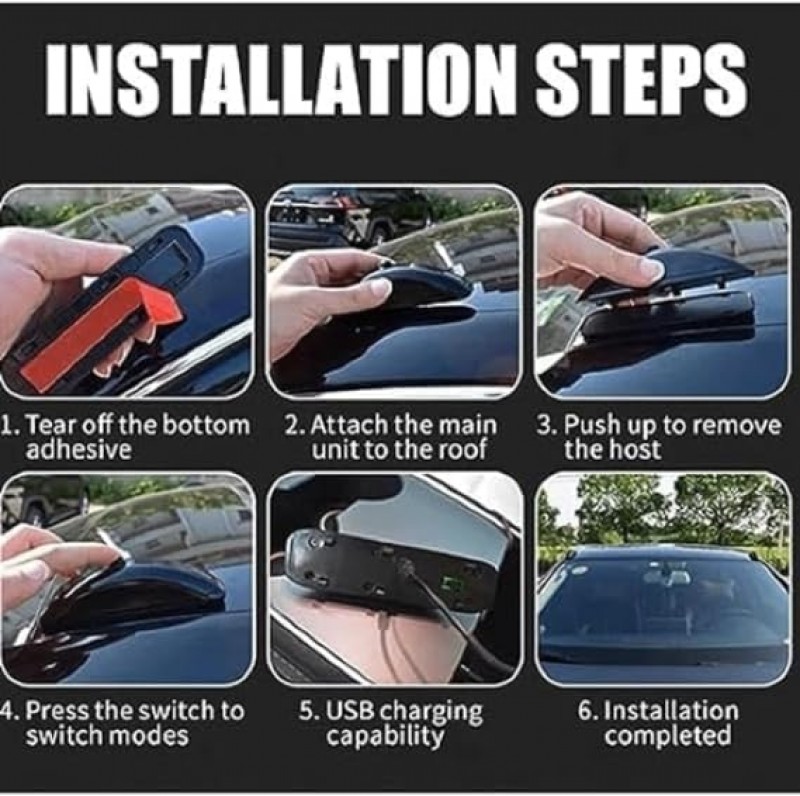 INSTALLATION STEPS

1. Tear off the bottom adhesive

2. Attach the main unit to the roof

3. Push up to remove the host

4. Press the switch to switch modes

5. USB charging capability

6. Installation completed