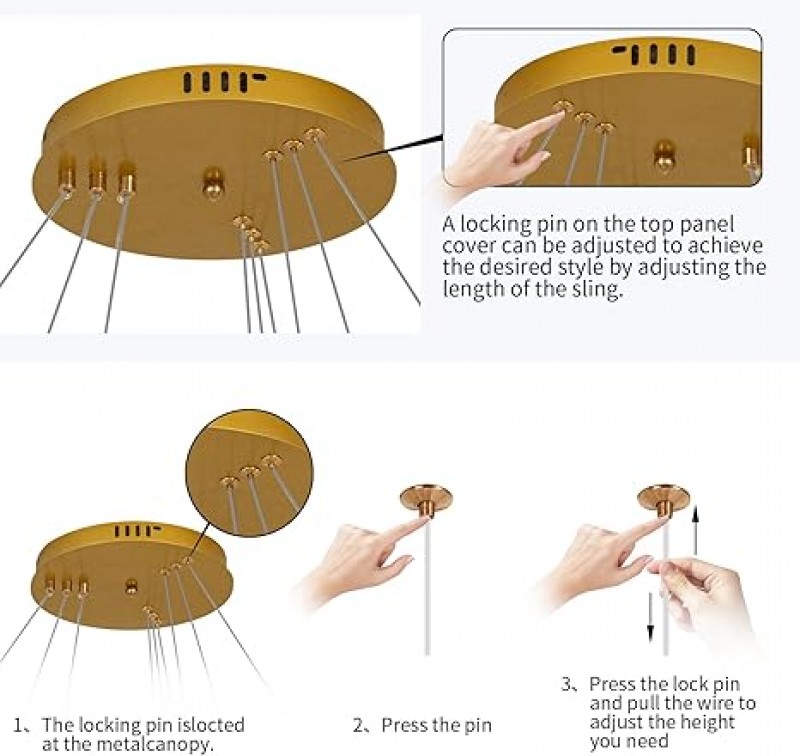 A locking pin on the top panel cover can be adjusted to achieve the desired style by adjusting the length of the sling.

1、The locking pin islocted at the metalcanopy.

2、Press the pin

3、Press the lock pin and pull the wire to adjust the height you need