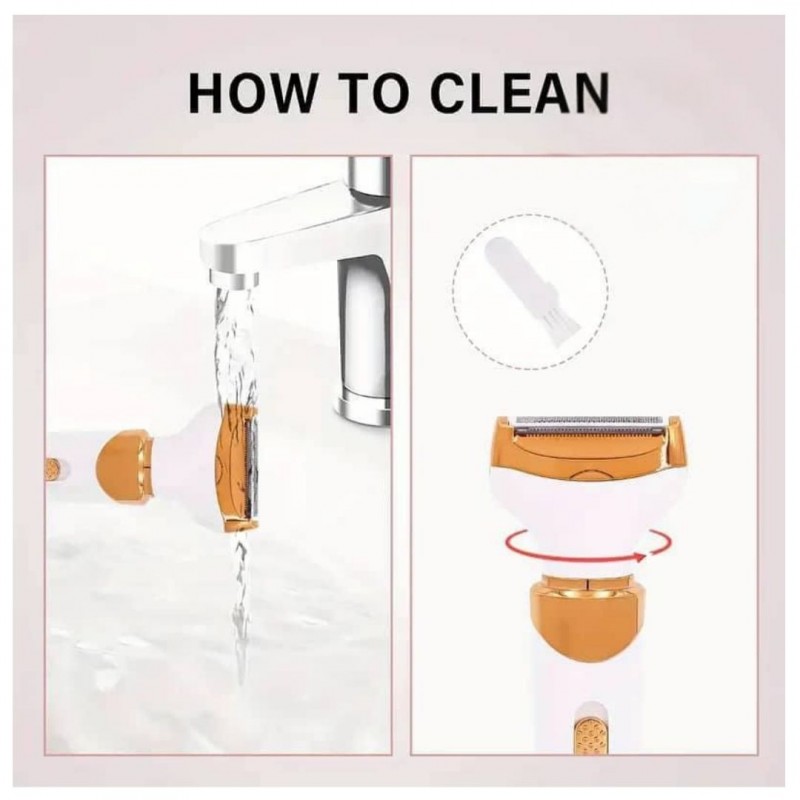 HOW TO CLEAN